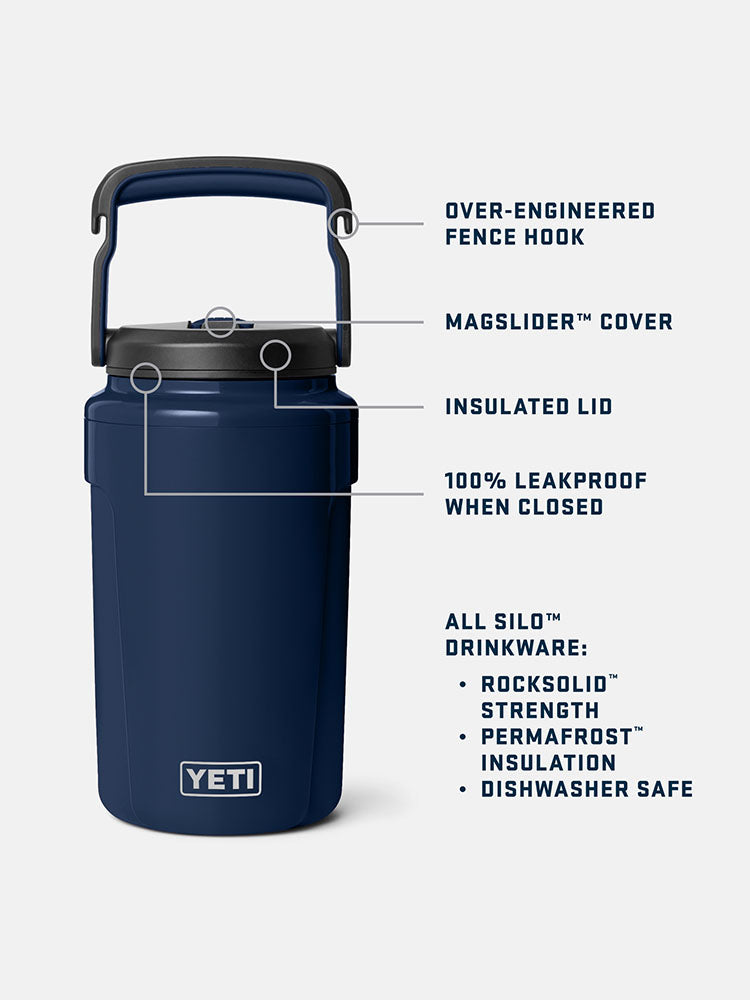 OVER-ENGINEERED FENCE HOOK

MAGSLIDER™ COVER

INSULATED LID

100% LEAKPROOF WHEN CLOSED

ALL SILO™ DRINKWARE:

• ROCKSOLID™ STRENGTH
• PERMAFROST™ INSULATION
• DISHWASHER SAFE

YETI